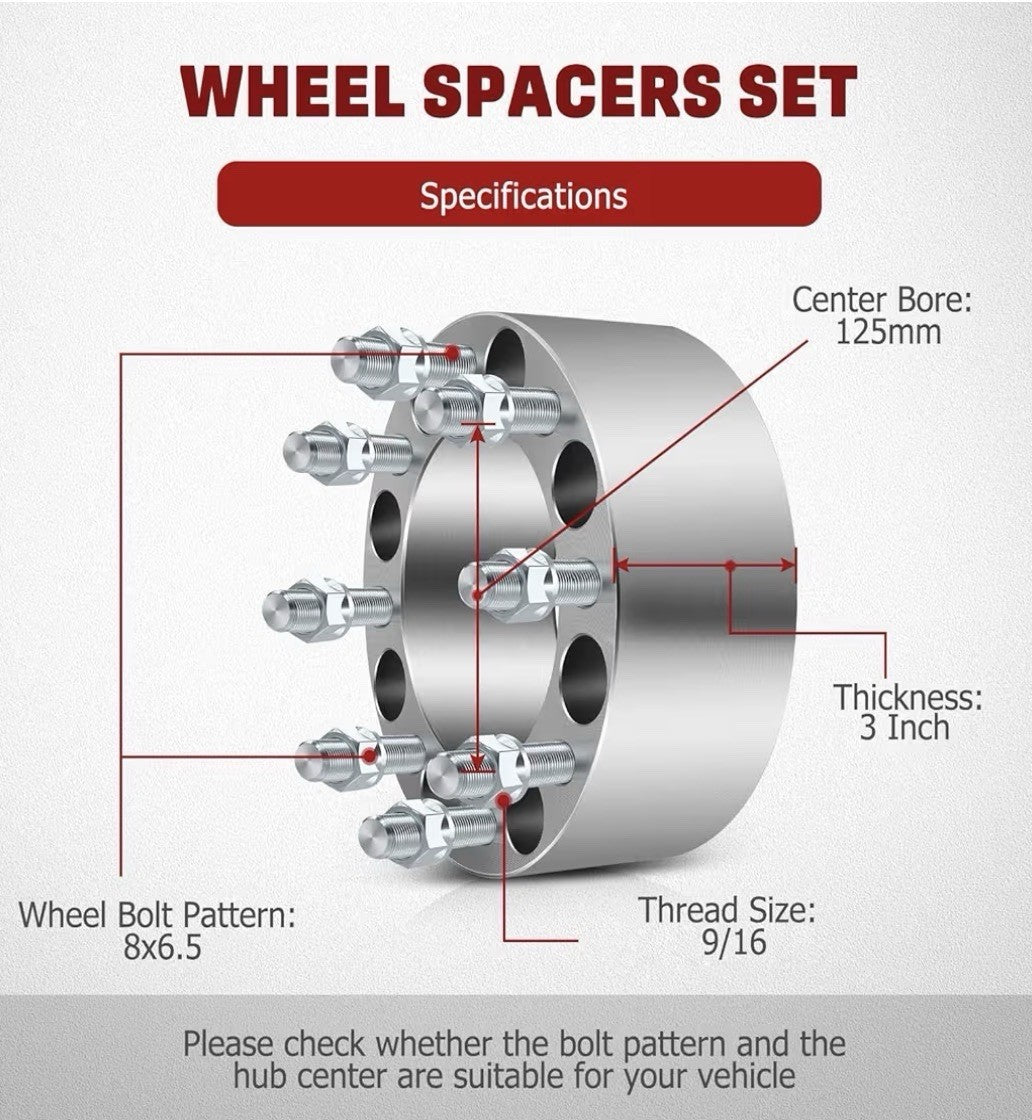 WHEEL SPACERS SET

Specifications

Center Bore:
125mm

Thickness:
3 Inch

Wheel Bolt Pattern:
8x6.5

Thread Size:
9/16

Please check whether the bolt pattern and the hub center are suitable for your vehicle