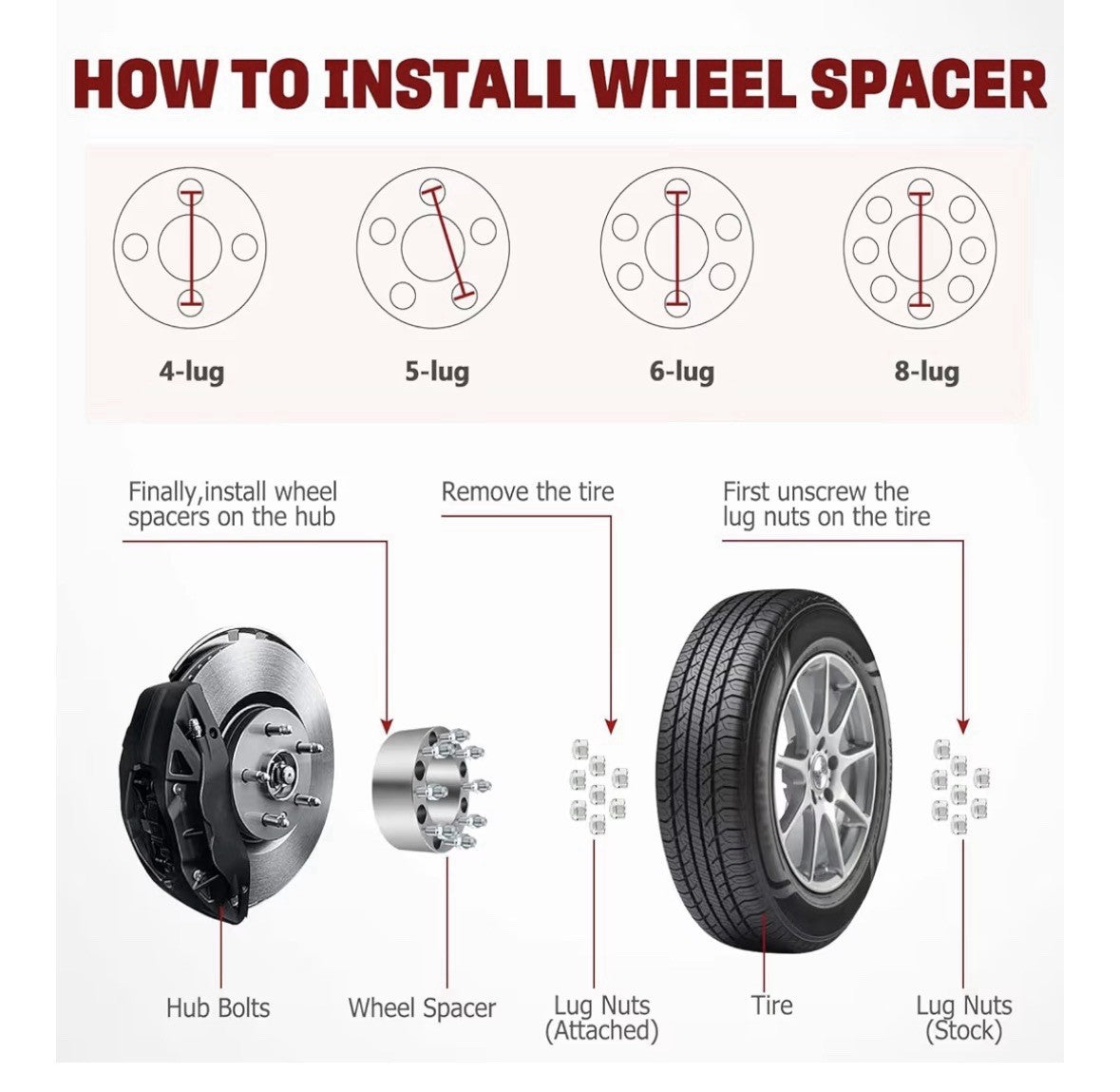 HOW TO INSTALL WHEEL SPACER

4-lug

5-lug

6-lug

8-lug

Finally,install wheel spacers on the hub

Remove the tire

First unscrew the lug nuts on the tire

Hub Bolts

Wheel Spacer

Lug Nuts (Attached)

Tire

Lug Nuts (Stock)